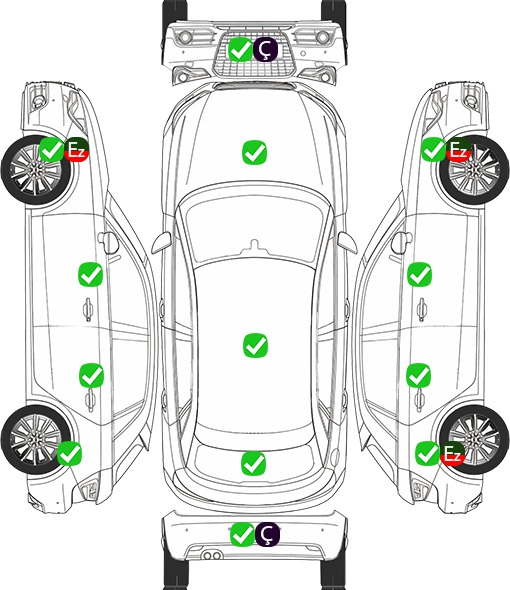 Ç
Ez
Ez
Ez
Ç