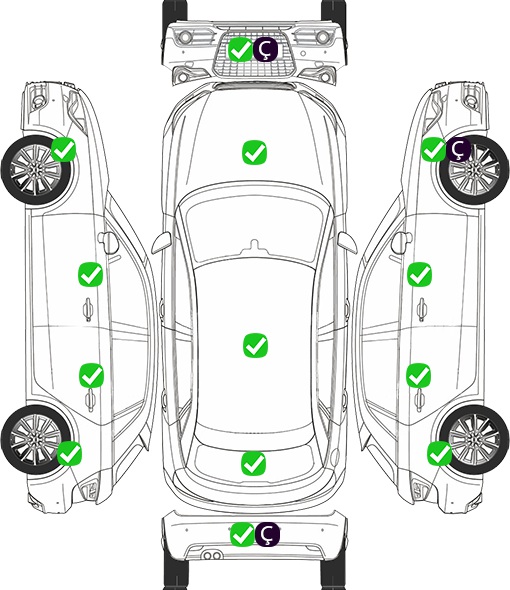 Ç
Ç
Ç