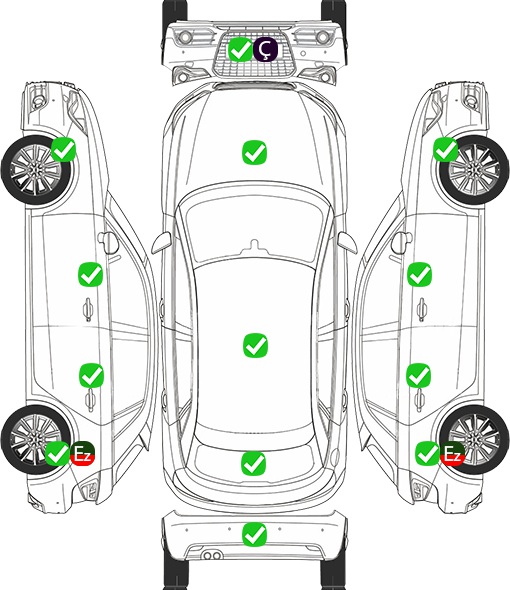 Ç

Ez

Ez