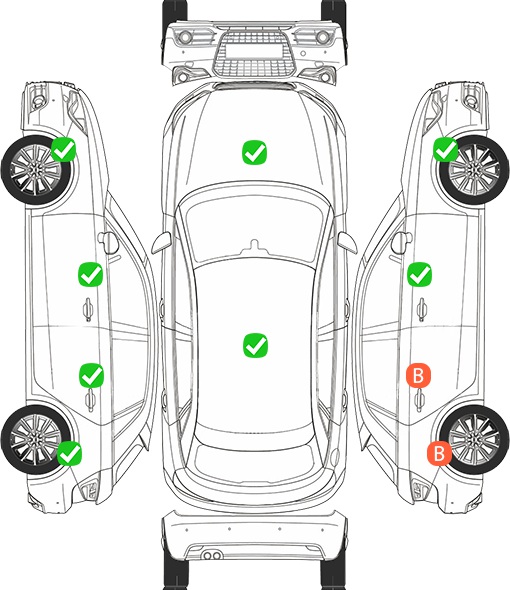 B

B