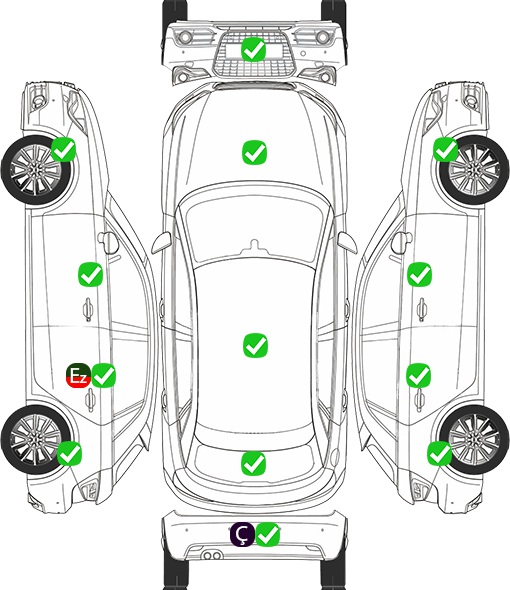 Ez
Ç