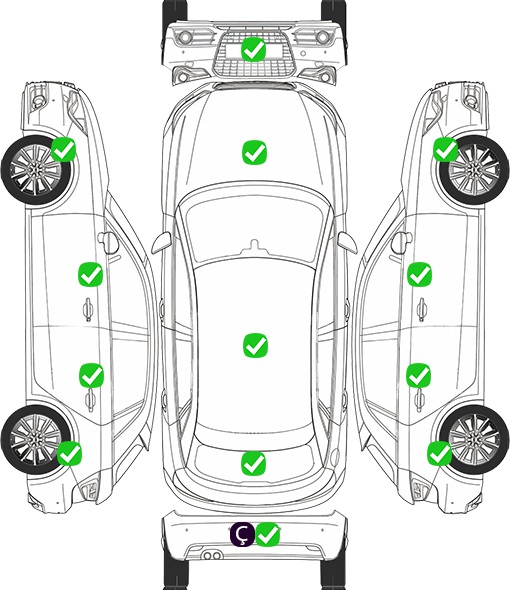 Ç