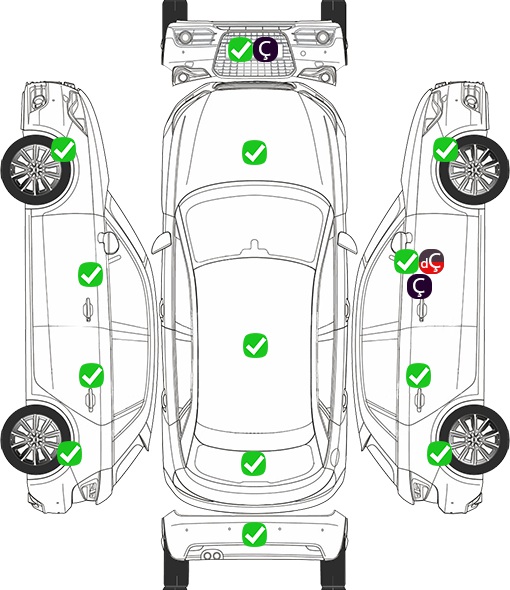 Ç

dÇ
Ç