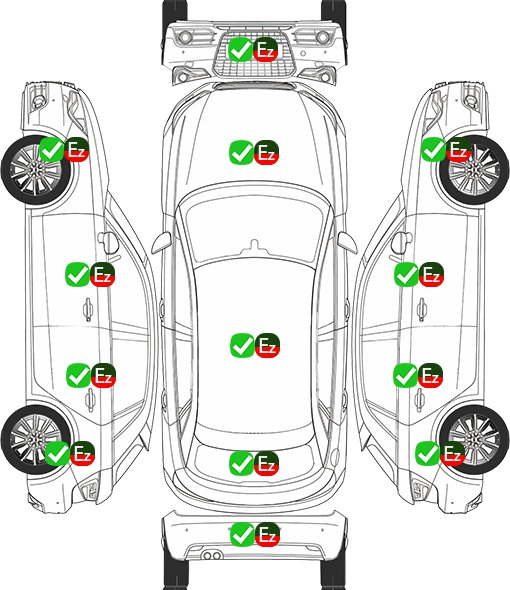 Ez

Ez

Ez

Ez

Ez

Ez

Ez

Ez

Ez

Ez

Ez

Ez

Ez