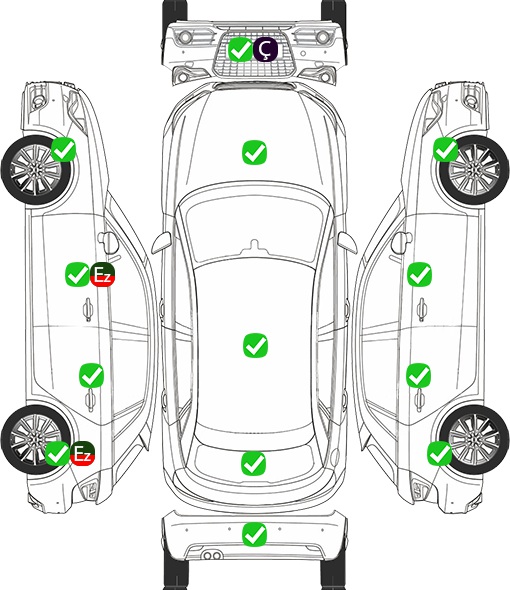 Ç
Ez
Ez