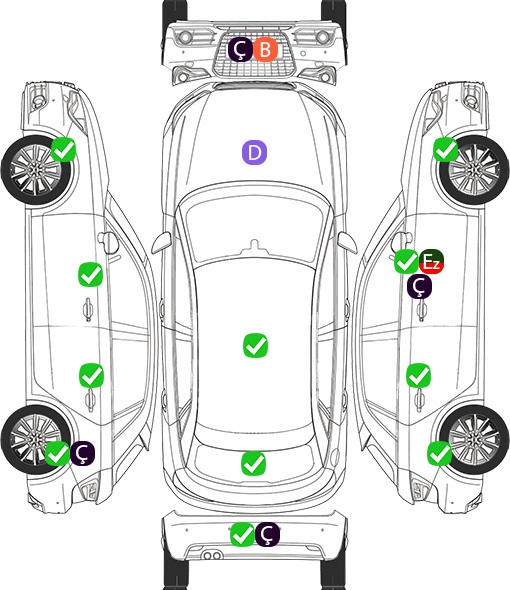 Ç B
D
Ez
Ç
Ç
Ç