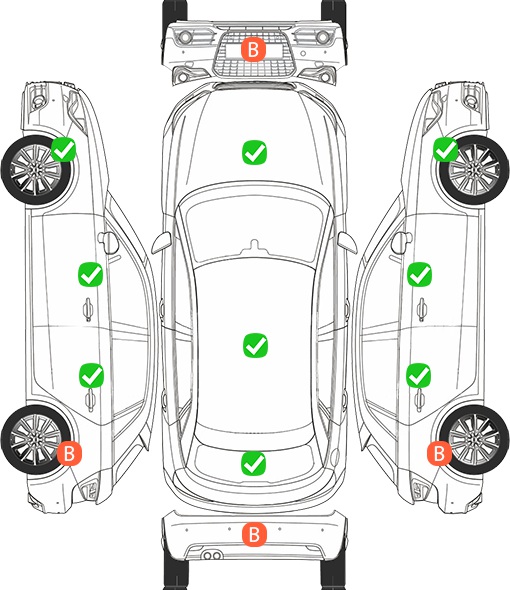 B

B

B

B