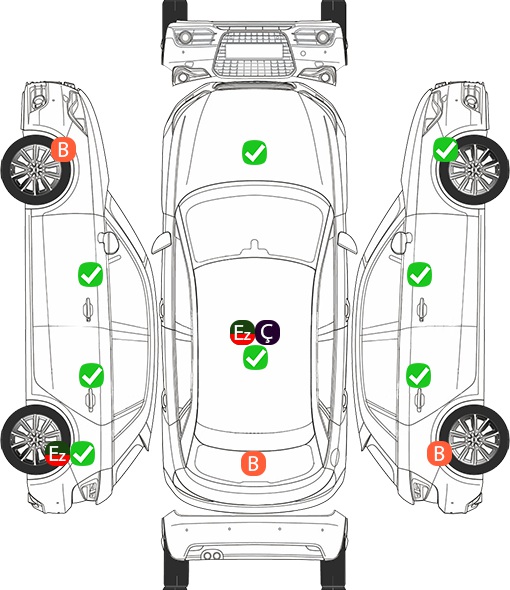 B
Ez Ç
Ez
B
B