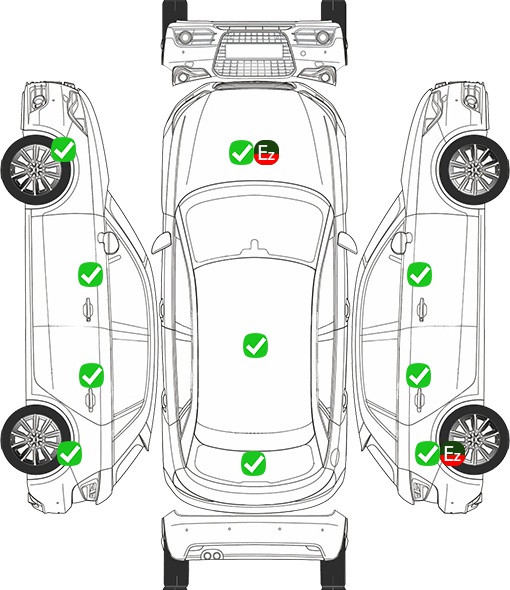 Ez

Ez