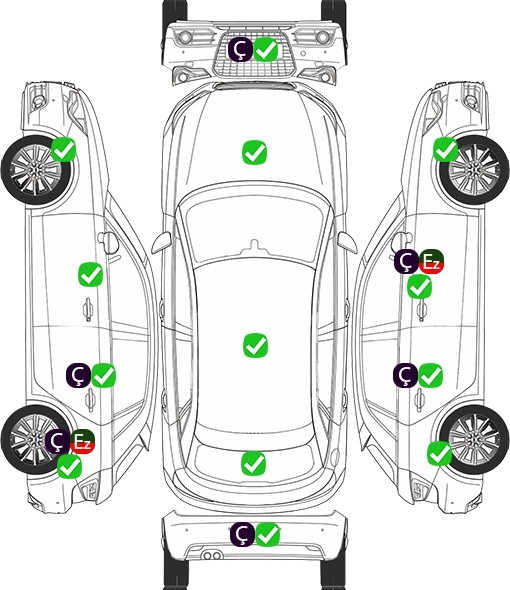 Ç

Ç Ez

Ç

Ç

Ç Ez

Ç