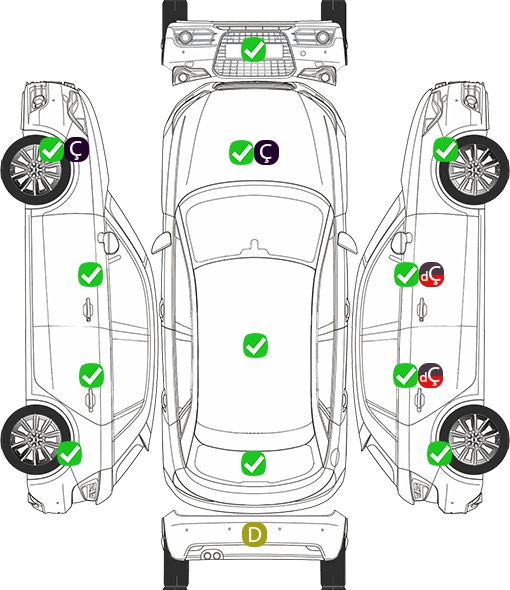 Ç

Ç

dÇ

dÇ

D