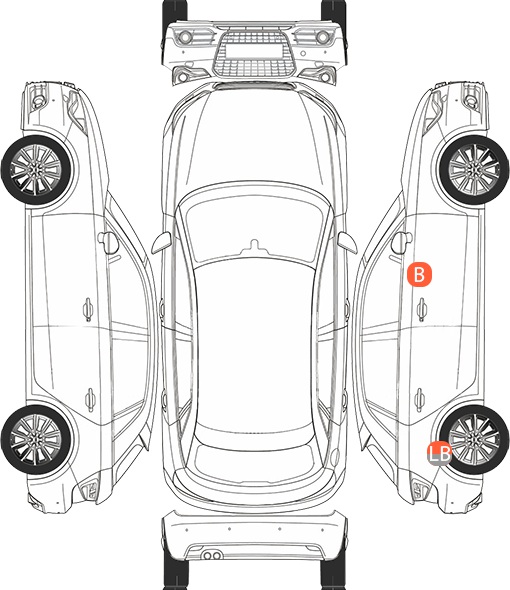 B
LB