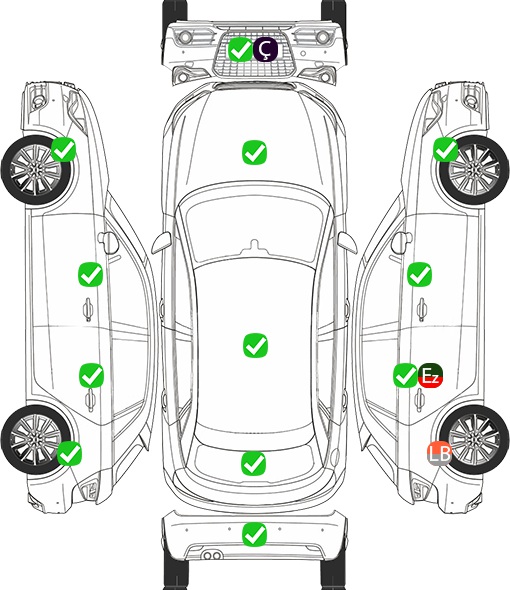 Ç

Ez

LB