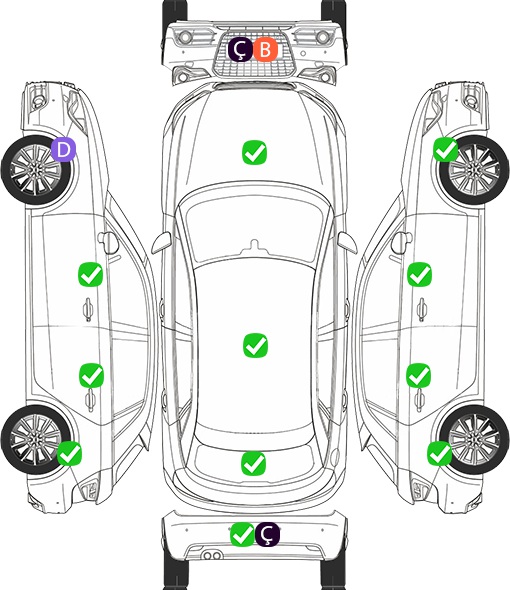 Ç B

D

Ç