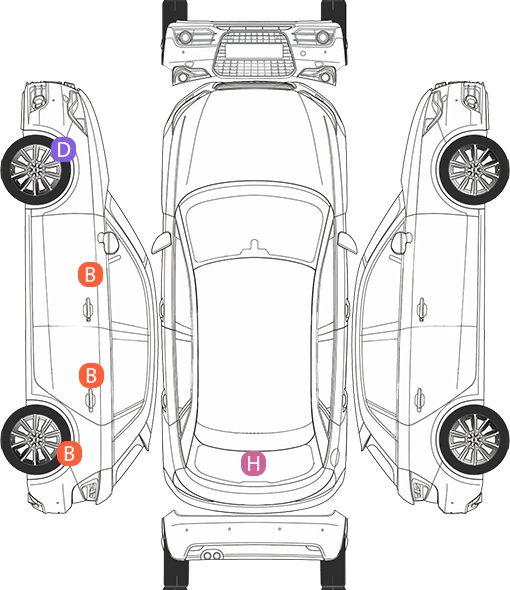 D
B
B
B
H