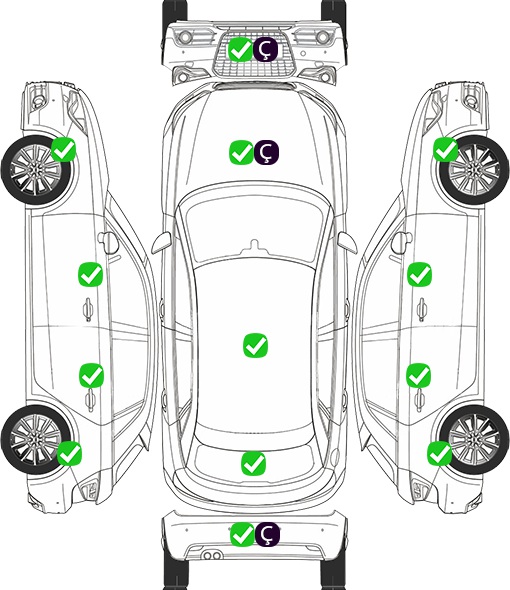 Ç

Ç

Ç