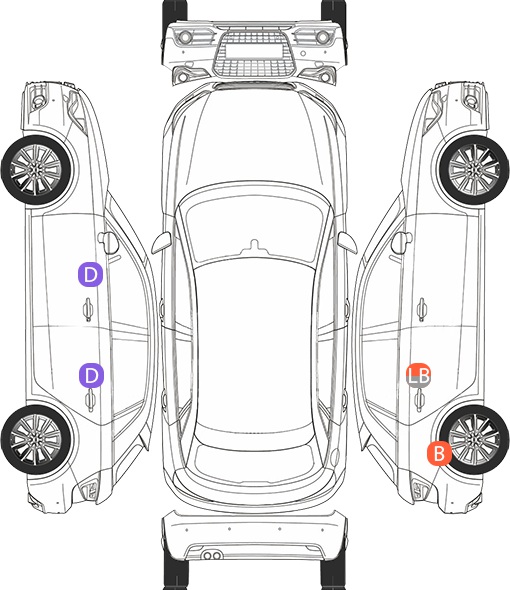 D

D

LB

B