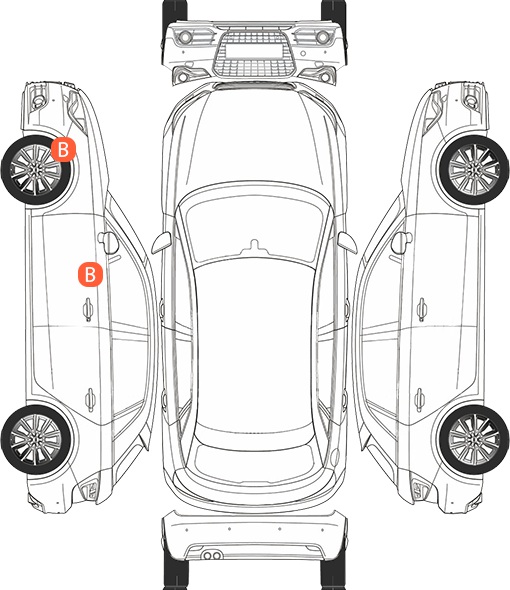 B

B