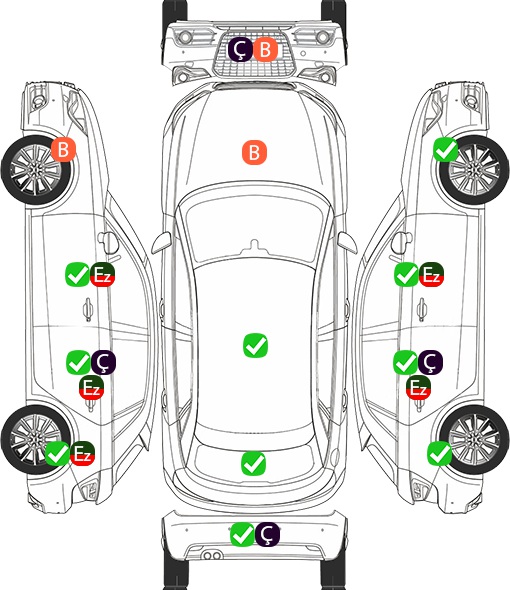 Ç B

B

B

Ez

Ez

Ç

Ez

Ç

Ez

Ez

Ç