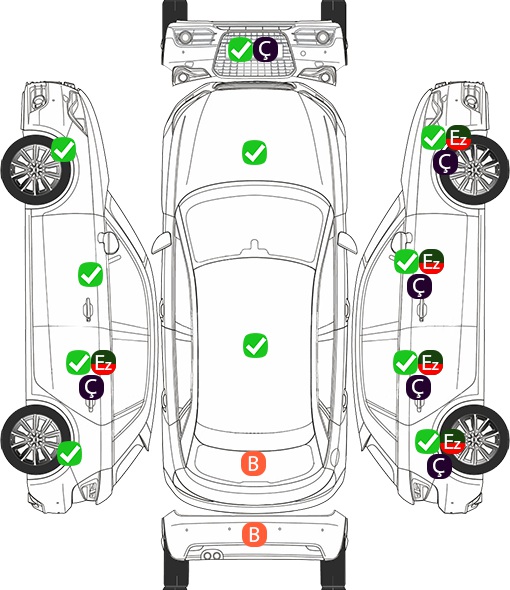 Ç
Ez
Ç
Ez
Ç
Ez
Ç
Ez
Ç
Ez
Ç
B
B