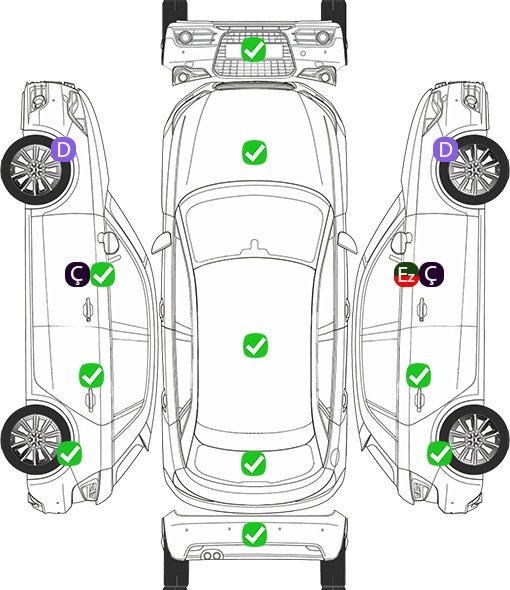 D
D
Ç
Ez Ç