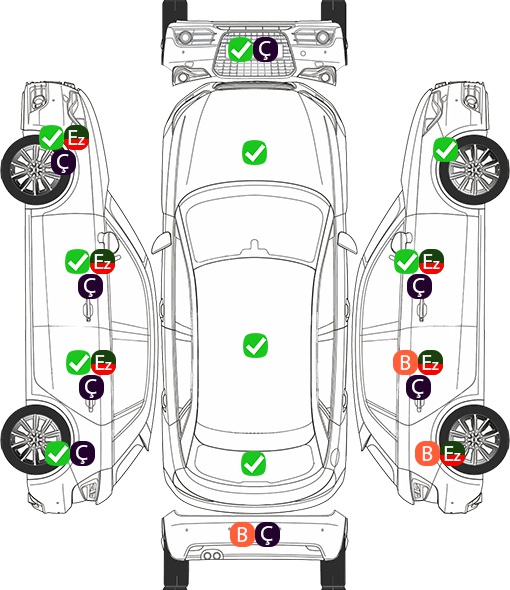 Ç

Ez
Ç

Ez
Ç

Ez
Ç

Ç

Ez
Ç

B Ez
Ç

B Ez

B Ç