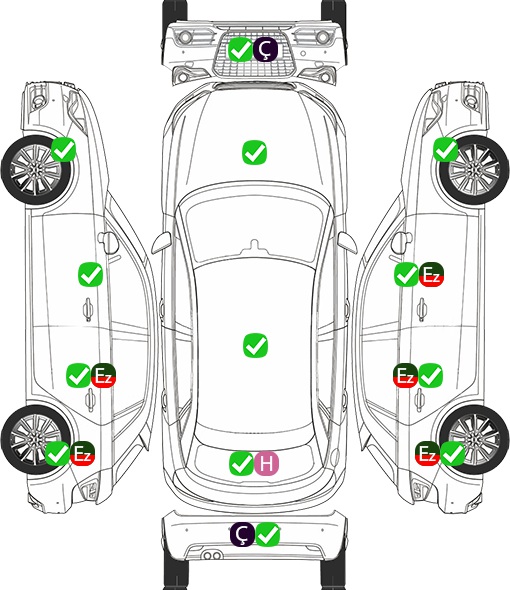 Ç

Ez

Ez

Ez

Ez

Ez

H

Ç