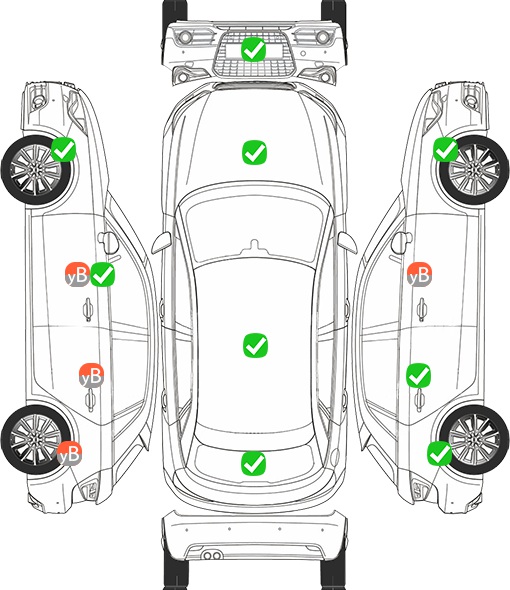 yB
yB
yB
yB