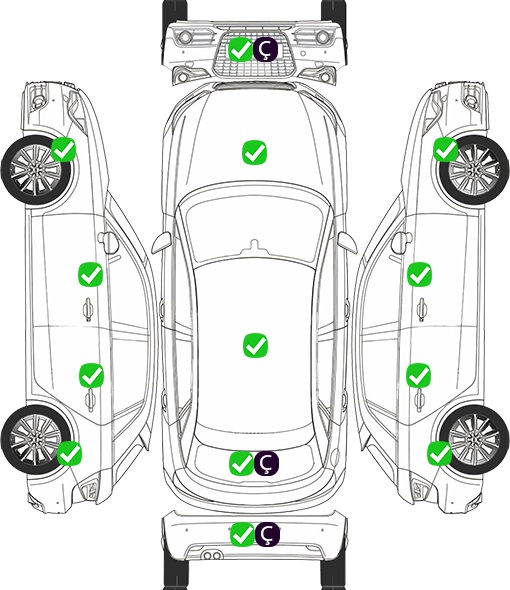 Ç
Ç
Ç