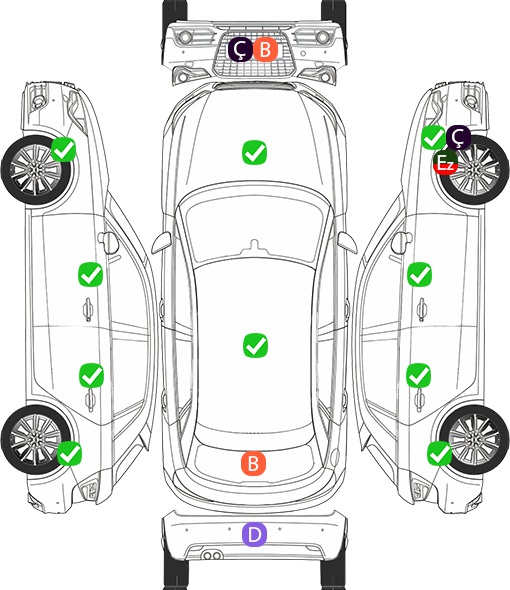 Ç B
Ç
Ez
B
D