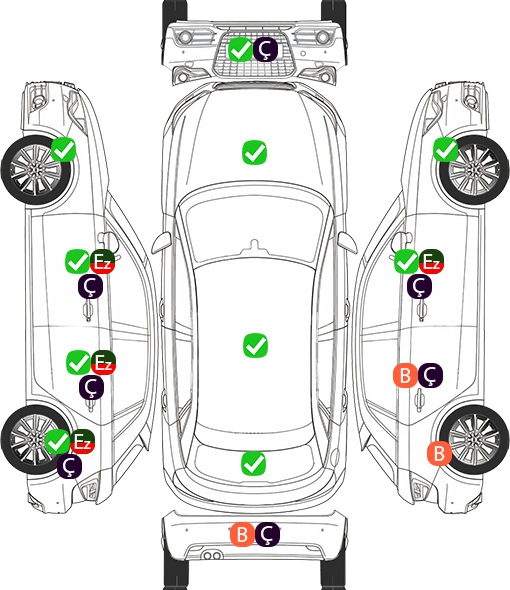 Ç

Ez
Ç

Ez
Ç

Ez
Ç

Ez
Ç

B Ç

B

B Ç