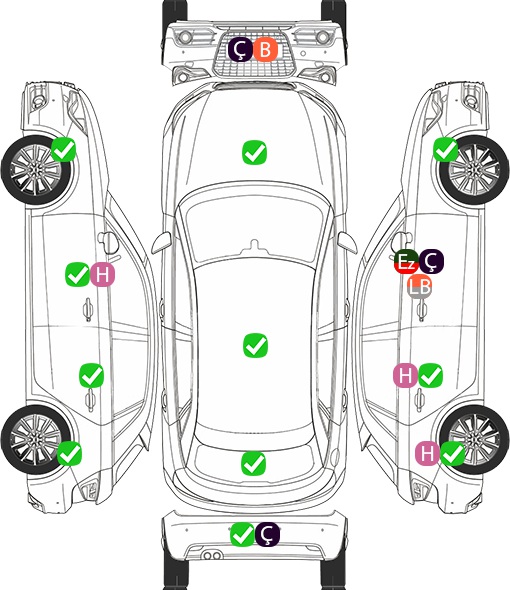 Ç B

H

Ez Ç
LB

H

H

Ç