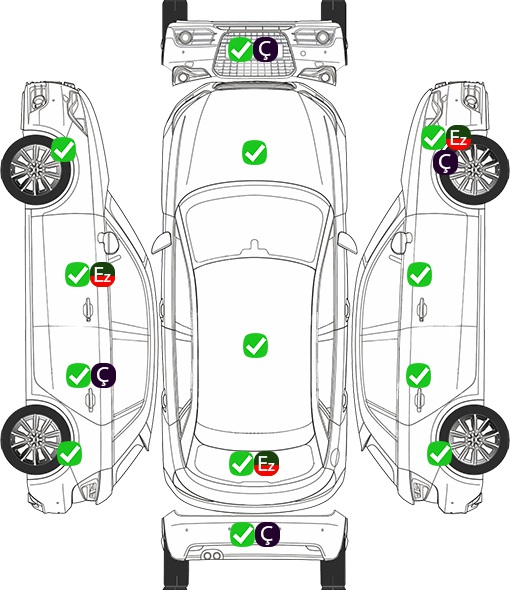 Ç
Ez
Ç
Ez
Ç
Ez
Ç