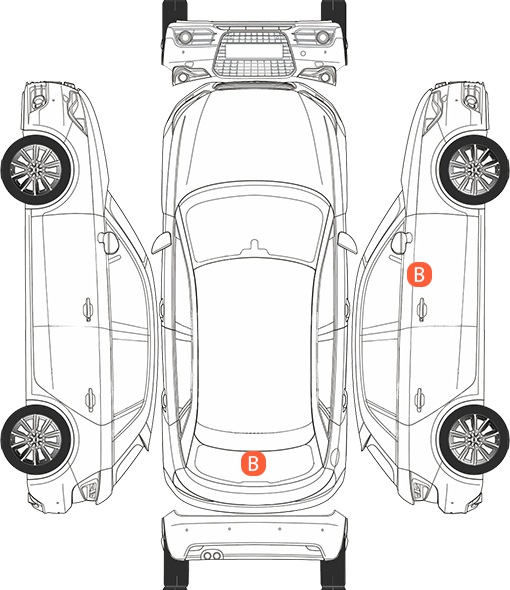 B

B