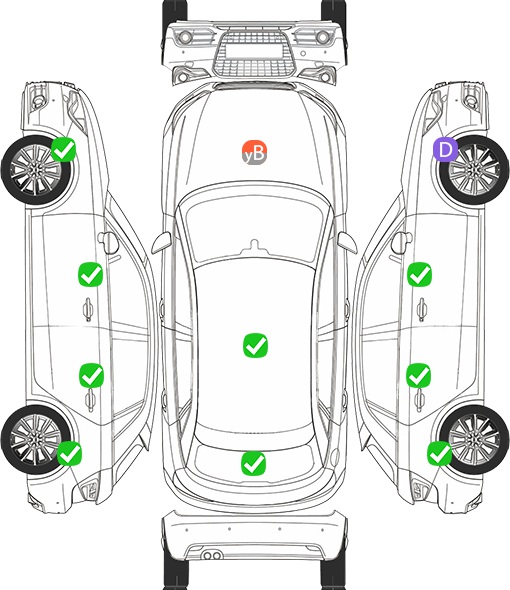 yB
D