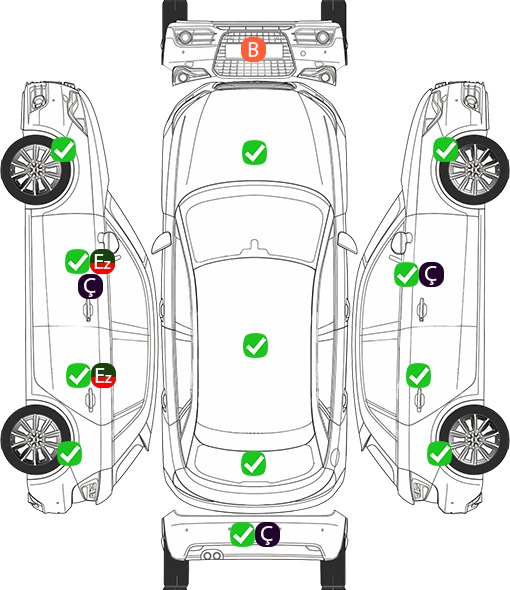 B

Ez
Ç

Ç

Ez

Ç