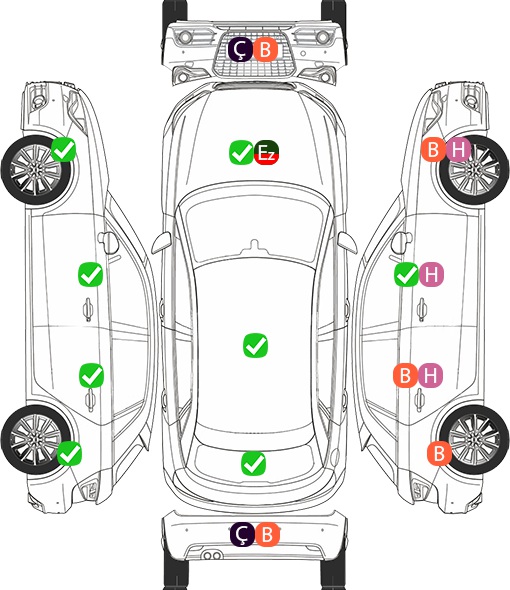 Ç B
Ez
B H
H
B H
B
Ç B