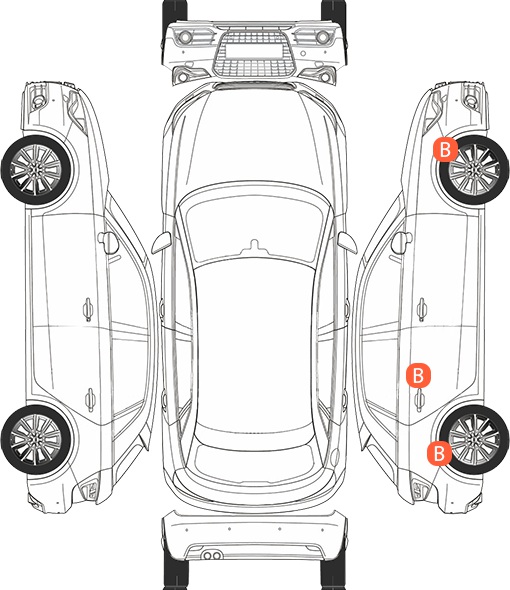 B

B

B