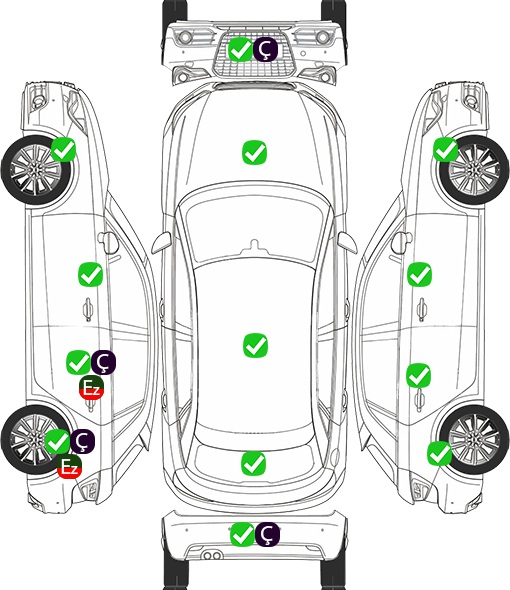 Ç

Ç
Ez

Ç
Ez

Ç