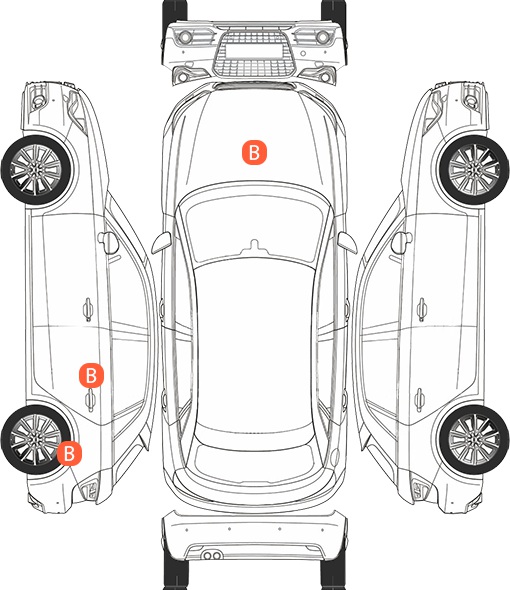 B

B

B