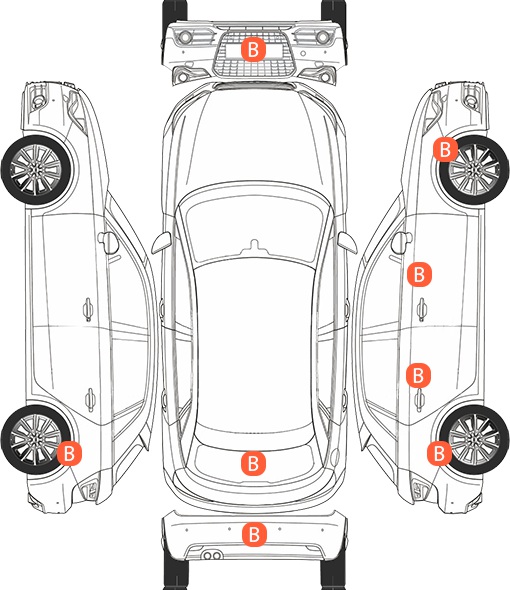 B
B
B
B
B
B
B
B