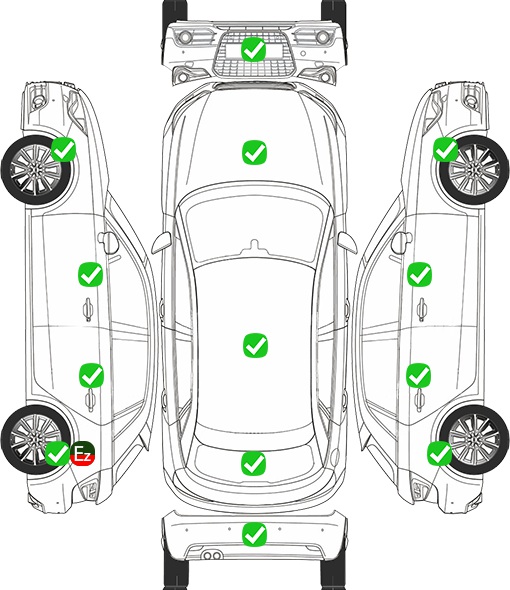 Ez