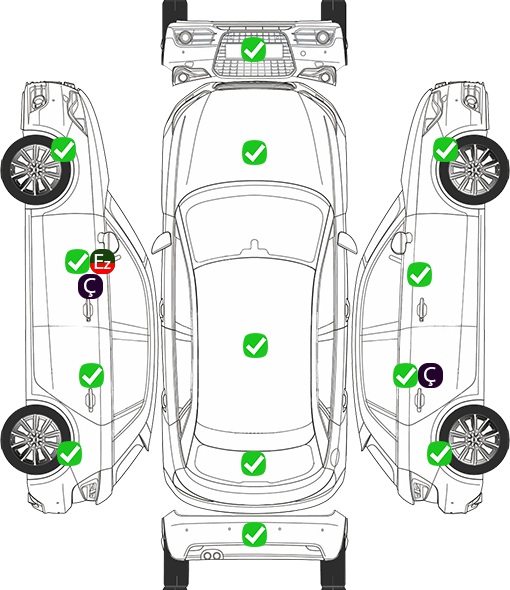 Ez
Ç
Ç