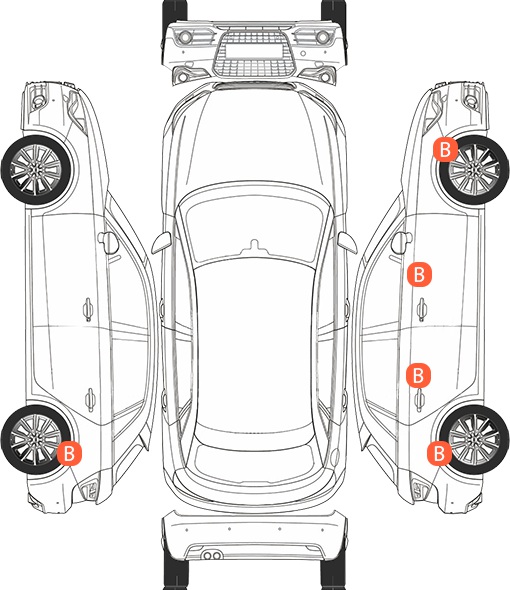 B
B
B
B
B