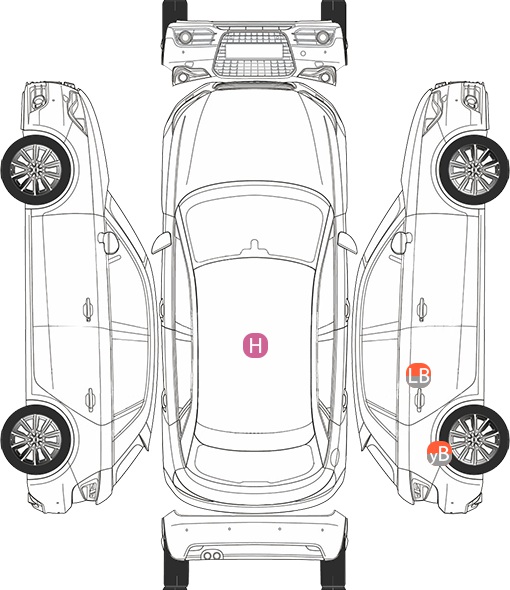 H
LB
yB