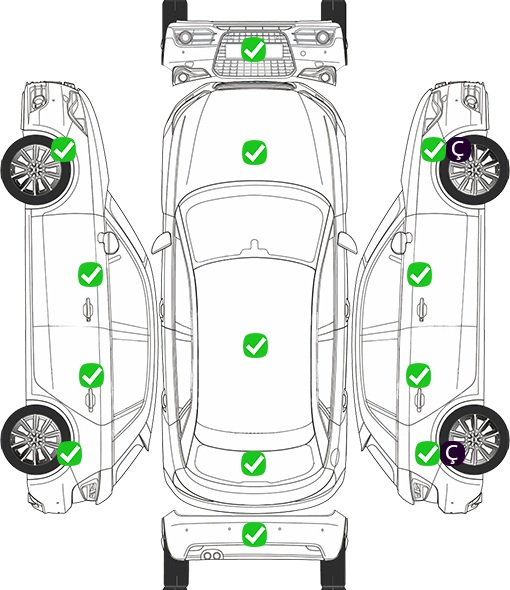 Ç

Ç