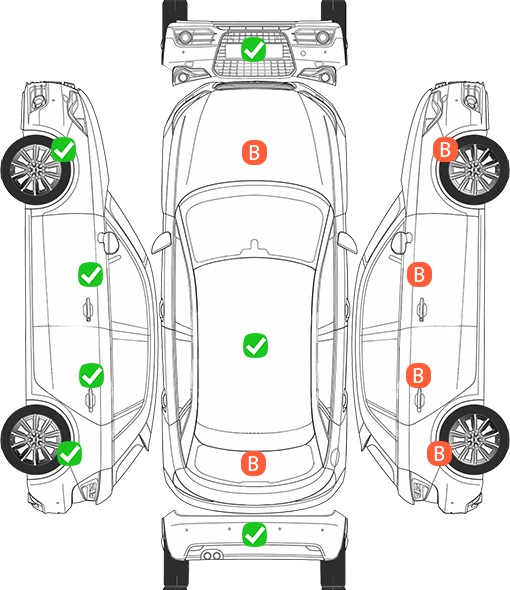 B

B

B

B

B

B