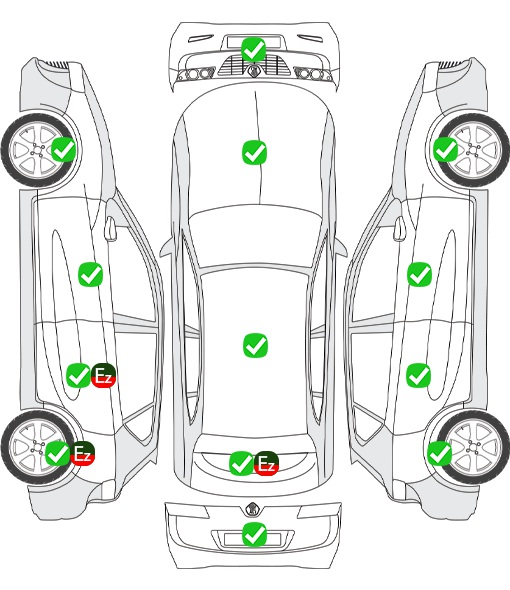 Ez
Ez
Ez