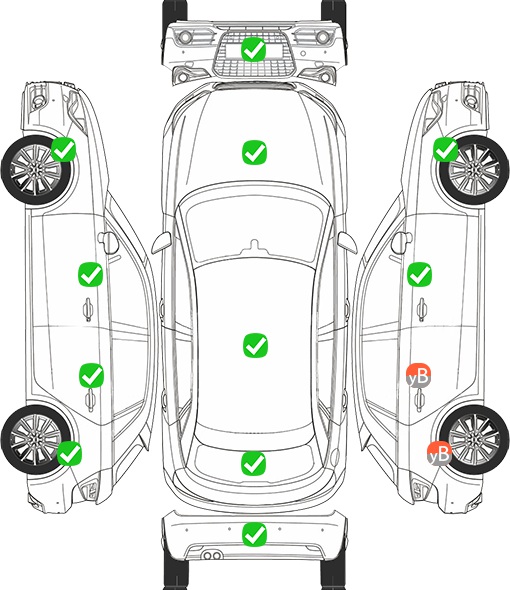 yB
yB