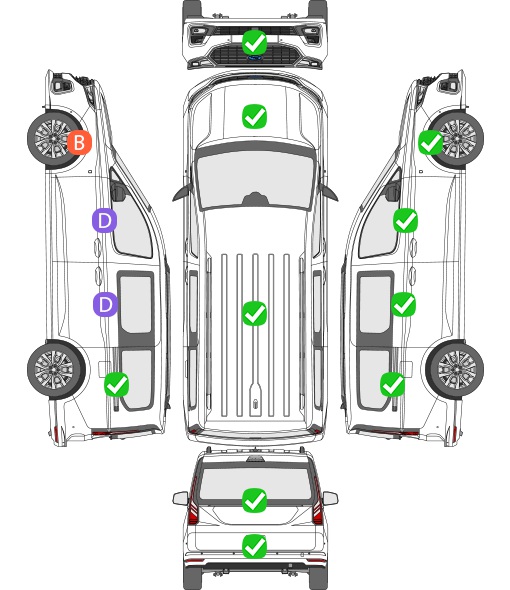 B
D
D